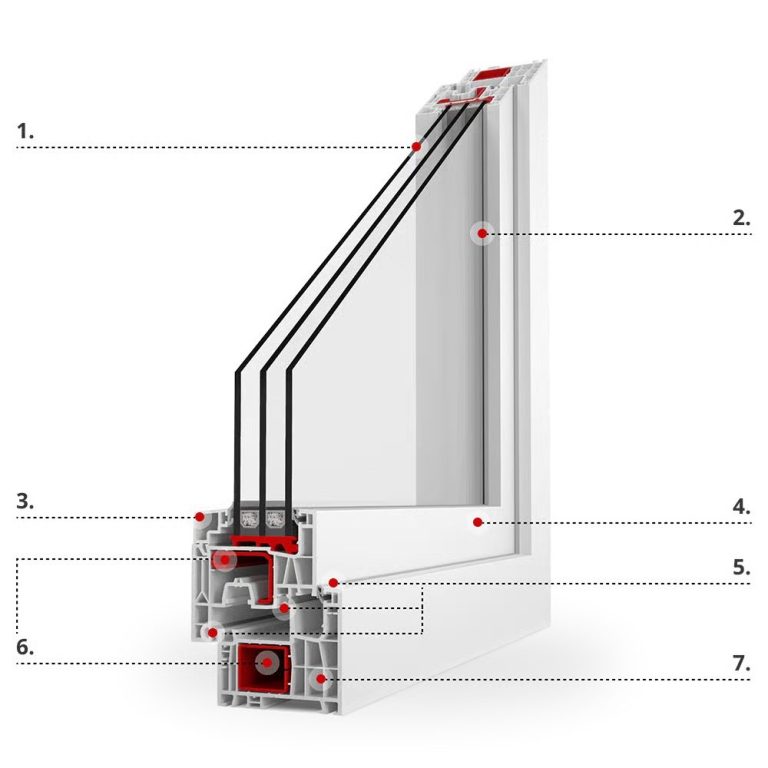 1.

2.

3.

4.

5.

6.

7.