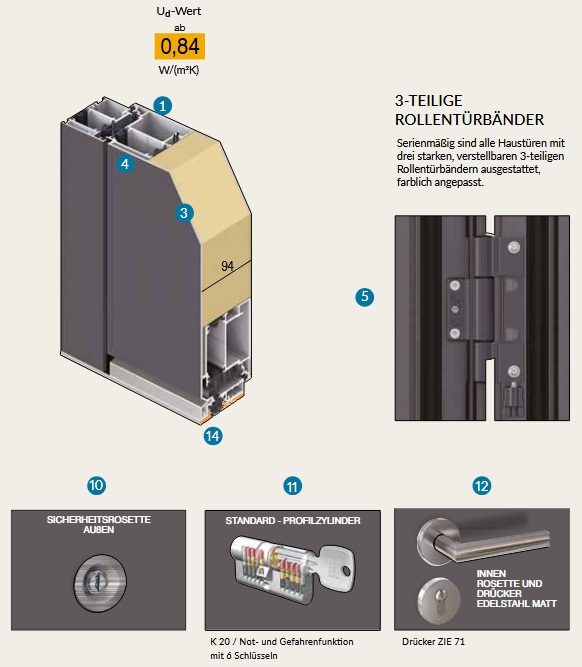 $U_d$-Wert
ab
0,84
W/(m²K)

1
4
3
94
14

3-TEILIGE ROLLENTÜRBÄNDER

Serienmäßig sind alle Haustüren mit drei starken, verstellbaren 3-teiligen Rollentürbändern ausgestattet, farblich angepasst.

5

10
SICHERHEITSROSETTE AUßEN

11
STANDARD - PROFILZYLINDER

K 20 / Not- und Gefahrenfunktion mit 6 Schlüsseln

12
INNEN ROSETTE UND DRÜCKER EDELSTAHL MATT

Drücker ZIE 71